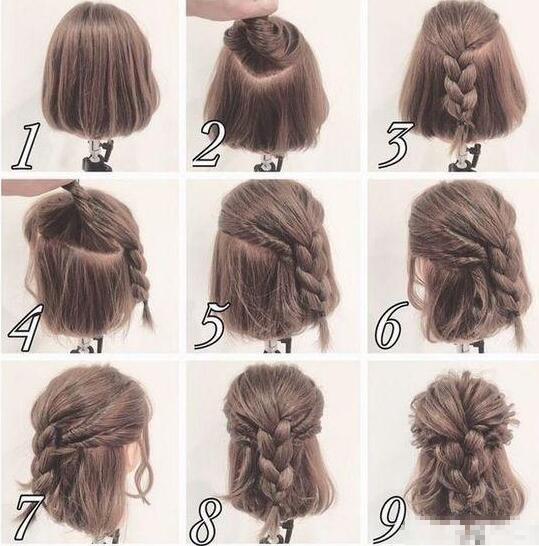 1
2
3
4
5
6
7
8
9