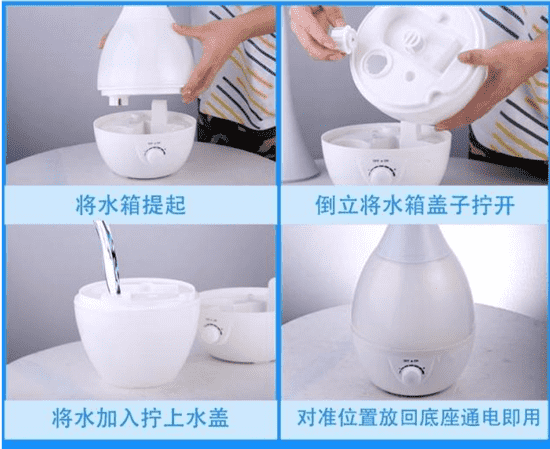 将水箱提起

倒立将水箱盖子拧开

将水加入拧上水盖

对准位置放回底座通电即用