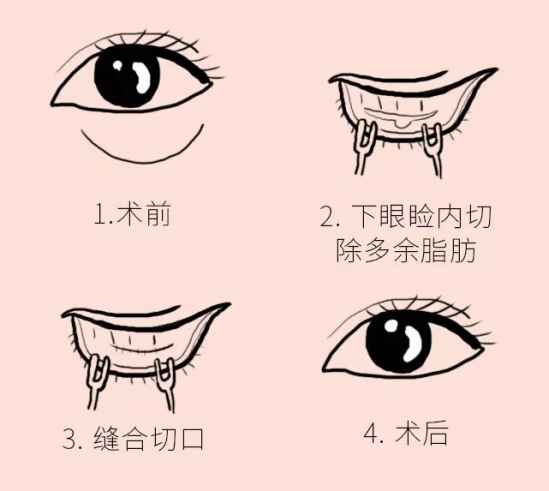 1.术前

2. 下眼睑内切除多余脂肪

3. 缝合切口

4. 术后