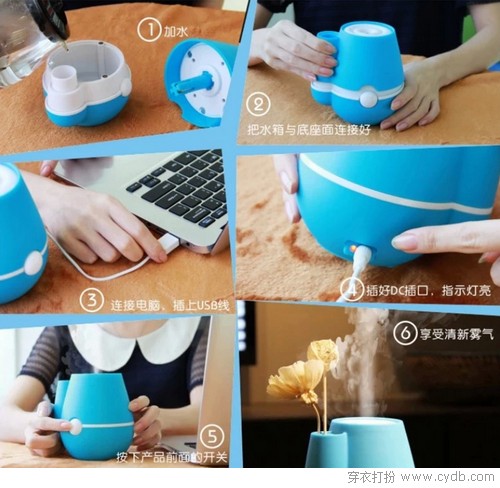 ① 加水

② 把水箱与底座面连接好

③ 连接电脑，插上USB线

④ 插好DC插口，指示灯亮

⑤ 按下产品前面的开关

⑥ 享受清新雾气

穿衣打扮 www.cydb.com