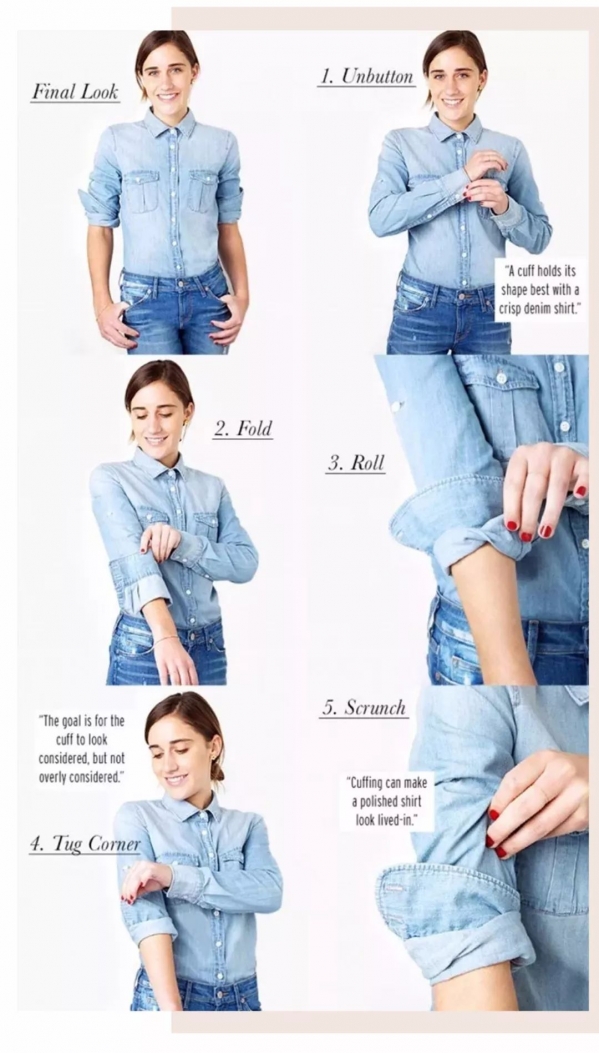 Final Look

1. Unbutton

"A cuff holds its shape best with a crisp denim shirt."

2. Fold

3. Roll

"The goal is for the cuff to look considered, but not overly considered."

4. Tug Corner

5. Scrunch

"Cuffing can make a polished shirt look lived-in."