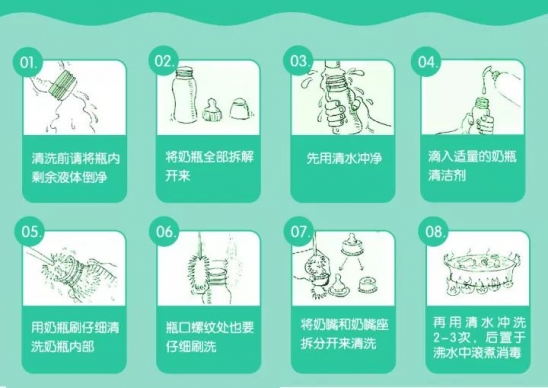 01.

清洗前请将瓶内剩余液体倒净

02.

将奶瓶全部拆解开来

03.

先用清水冲净

04.

滴入适量的奶瓶清洁剂

05.

用奶瓶刷仔细清洗奶瓶内部

06.

瓶口螺纹处也要仔细刷洗

07.

将奶嘴和奶嘴座拆分开来清洗

08.

再用清水冲洗2-3次，后置于沸水中滚煮消毒