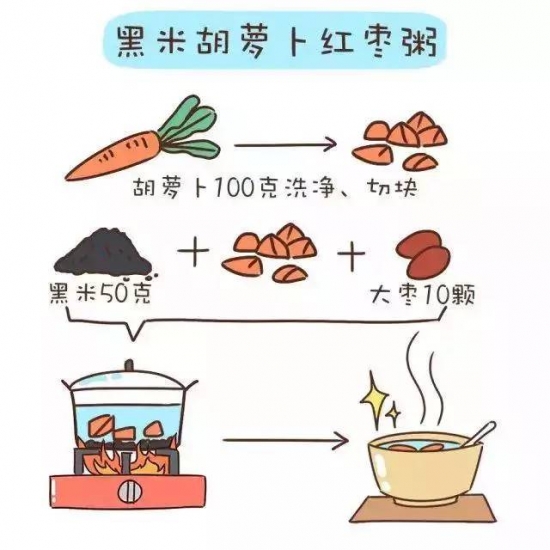 黑米胡萝卜红枣粥

胡萝卜100克洗净、切块

黑米50克

大枣10颗