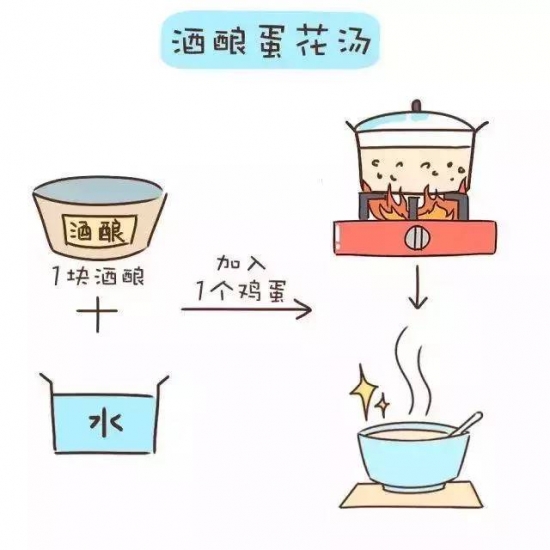 酒酿蛋花汤

酒酿

1块酒酿

+

水

加入
1个鸡蛋