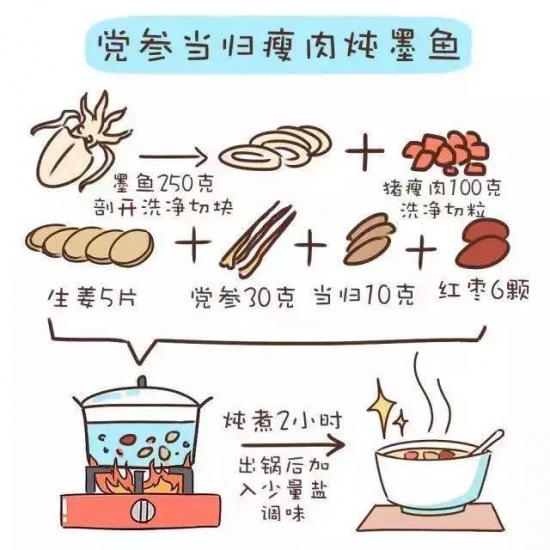 党参当归瘦肉炖墨鱼

墨鱼250克
剖开洗净切块

猪瘦肉100克
洗净切粒

生姜5片

党参30克

当归10克

红枣6颗

炖煮2小时

出锅后加入少量盐调味