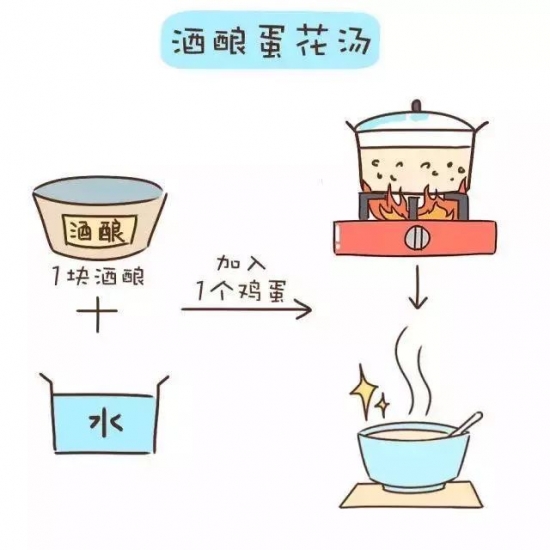 酒酿蛋花汤

酒酿

1块酒酿

+

水

加入
1个鸡蛋