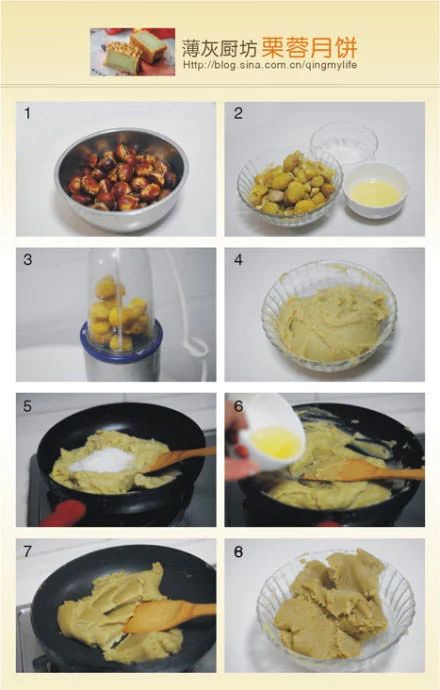 薄灰厨坊 栗蓉月饼
Http://blog.sina.com.cn/qingmylife

1

2

3

4

5

6

7

6