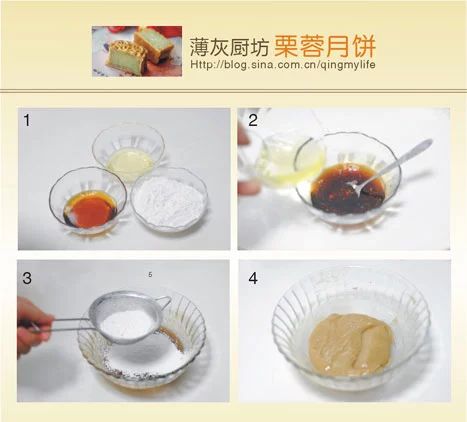 薄灰厨坊 栗蓉月饼
Http://blog.sina.com.cn/qingmylife

1

2

3

5

4