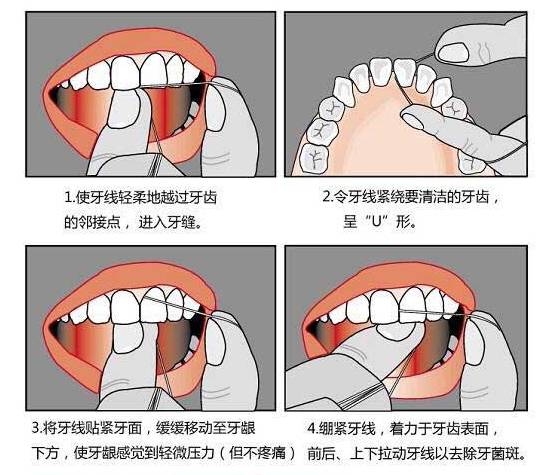 1.使牙线轻柔地越过牙齿的邻接点，进入牙缝。

2.令牙线紧绕要清洁的牙齿，呈“U”形。

3.将牙线贴紧牙面，缓缓移动至牙龈下方，使牙龈感觉到轻微压力（但不疼痛）

4.绷紧牙线，着力于牙齿表面，前后、上下拉动牙线以去除牙菌斑。