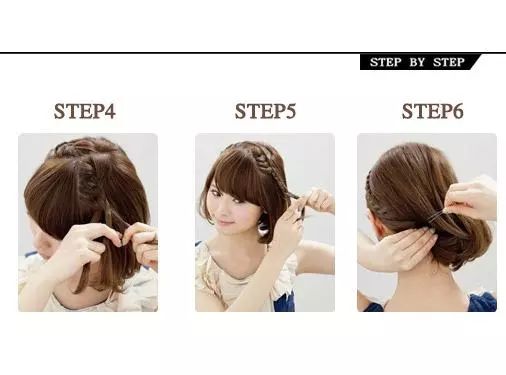 STEP BY STEP

STEP4

STEP5

STEP6