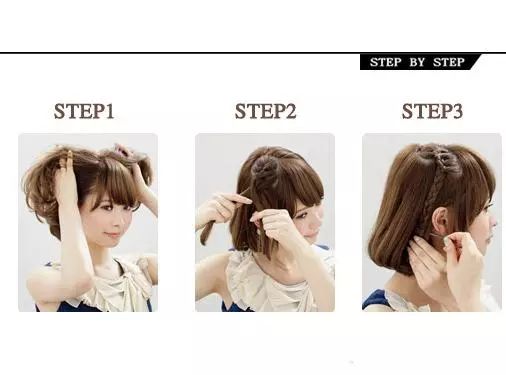 STEP BY STEP

STEP1

STEP2

STEP3