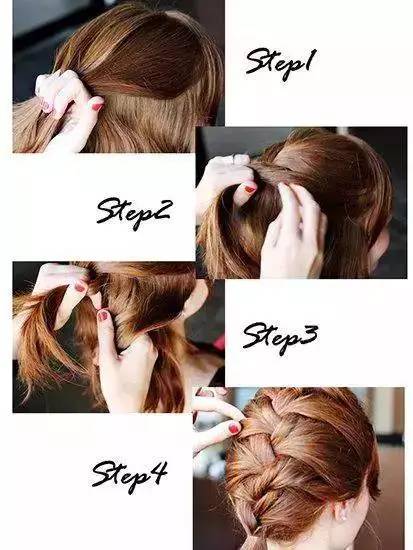 Step1

Step2

Step3

Step4