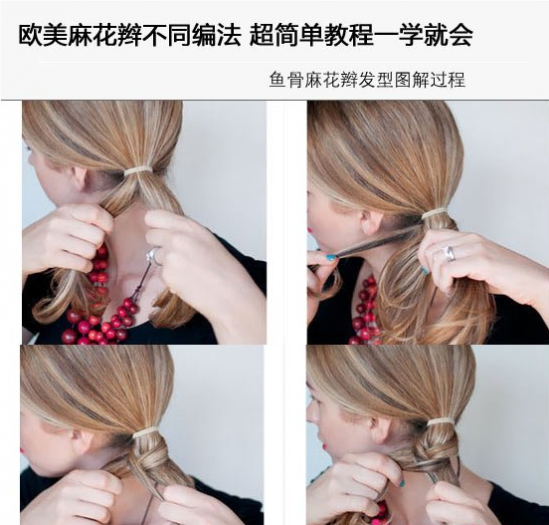 欧美麻花辫不同编法 超简单教程一学就会

鱼骨麻花辫发型图解过程