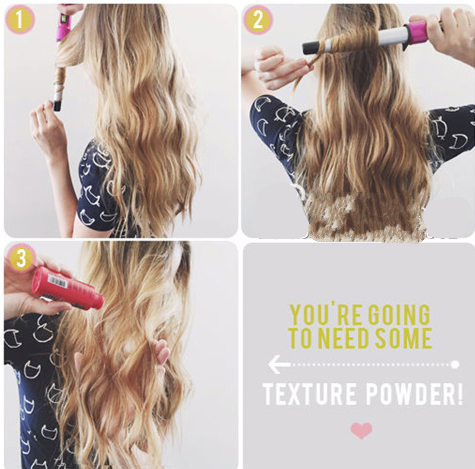 1

2

3

YOU'RE GOING TO NEED SOME

TEXTURE POWDER!