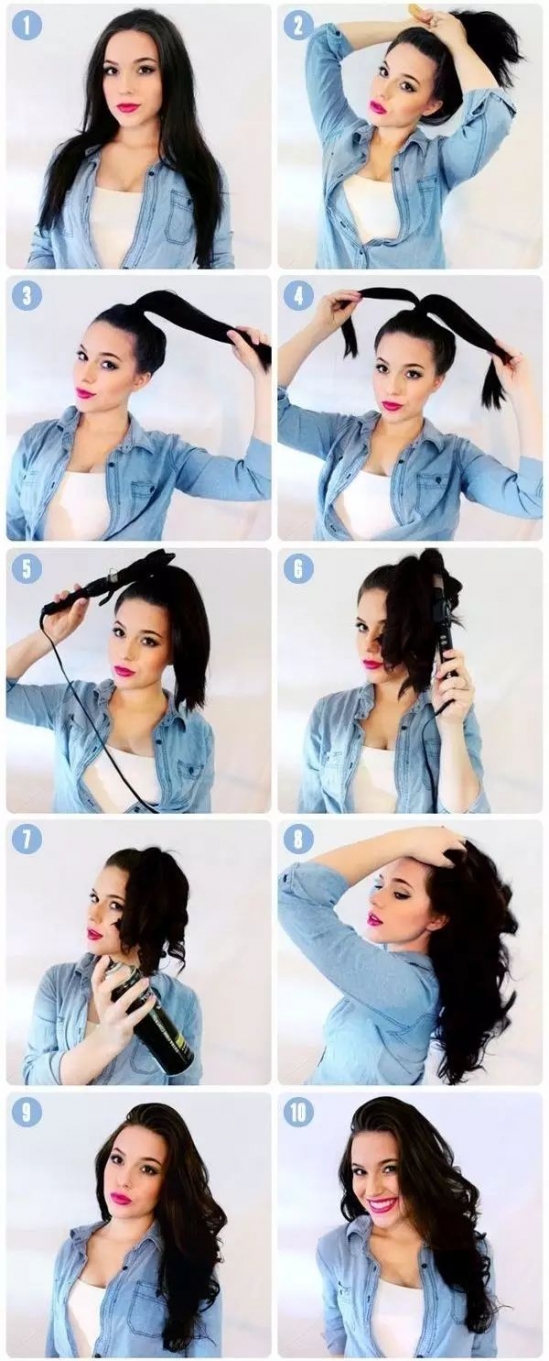 1
2
3
4
5
6
7
8
9
10