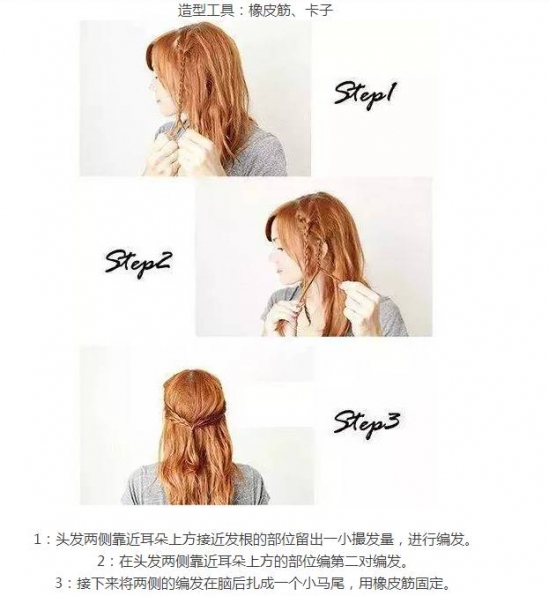 造型工具：橡皮筋、卡子

Step1

Step2

Step3

1：头发两侧靠近耳朵上方接近发根的部位留出一小撮发量，进行编发。

2：在头发两侧靠近耳朵上方的部位编第二对编发。

3：接下来将两侧的编发在脑后扎成一个小马尾，用橡皮筋固定。