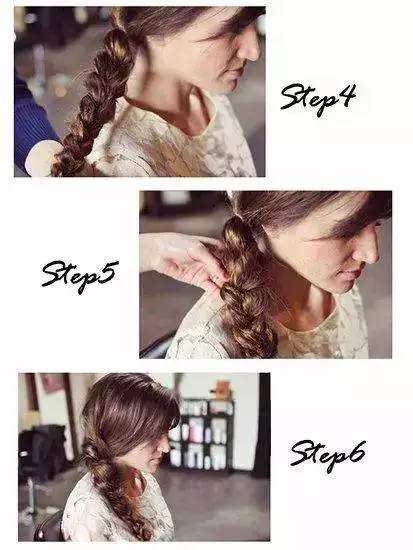 Step4

Step5

Step6