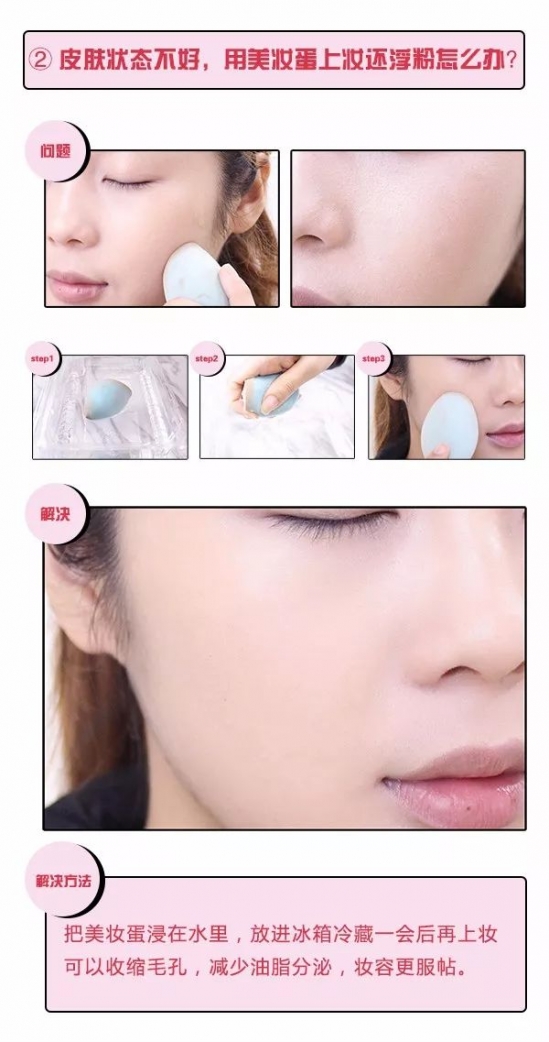 ② 皮肤状态不好，用美妆蛋上妆还浮粉怎么办?

问题

step1

step2

step3

解决

解决方法

把美妆蛋浸在水里，放进冰箱冷藏一会后再上妆可以收缩毛孔，减少油脂分泌，妆容更服帖。