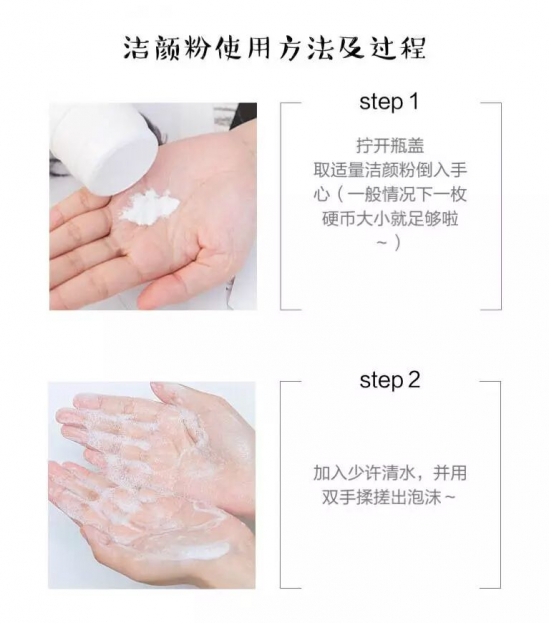 洁颜粉使用方法及过程

step 1

拧开瓶盖
取适量洁颜粉倒入手心（一般情况下一枚硬币大小就足够啦~）

step 2

加入少许清水，并用双手揉搓出泡沫~