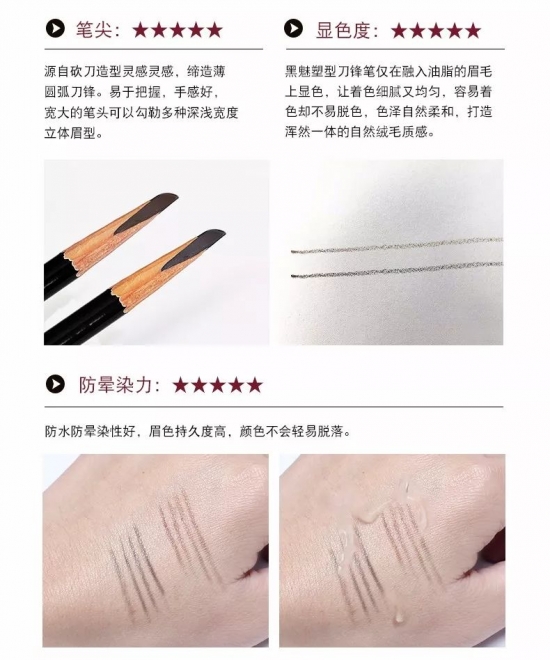 笔尖：★★★★★

源自砍刀造型灵感灵感，缔造薄圆弧刀锋。易于把握，手感好，宽大的笔头可以勾勒多种深浅宽度立体眉型。

显色度：★★★★★

黑魅塑型刀锋笔仅在融入油脂的眉毛上显色，让着色细腻又均匀，容易着色却不易脱色，色泽自然柔和，打造浑然一体的自然绒毛质感。

防晕染力：★★★★★

防水防晕染性好，眉色持久度高，颜色不会轻易脱落。