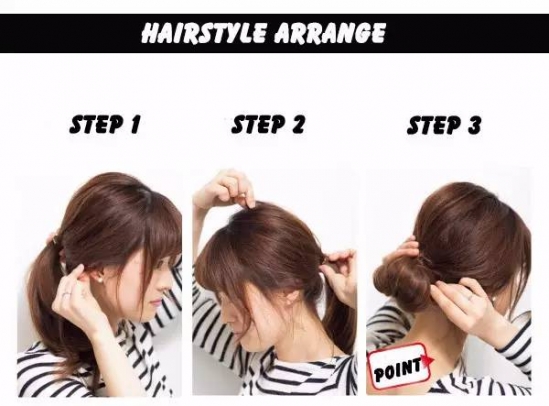 HAIRSTYLE ARRANGE

STEP 1

STEP 2

STEP 3

POINT