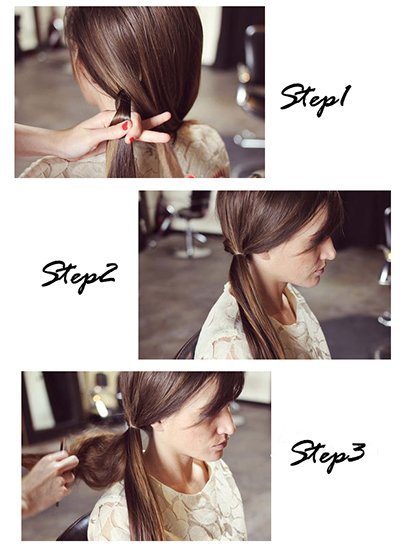 Step1

Step2

Step3