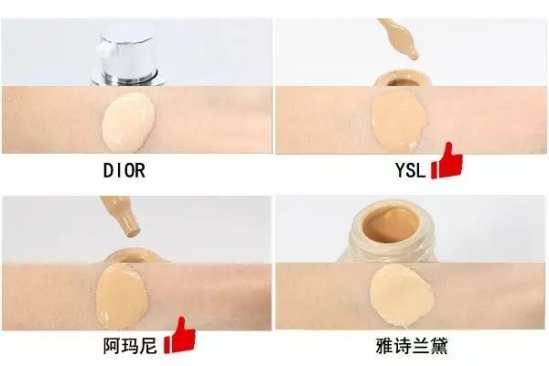 DIOR

YSL

阿玛尼

雅诗兰黛