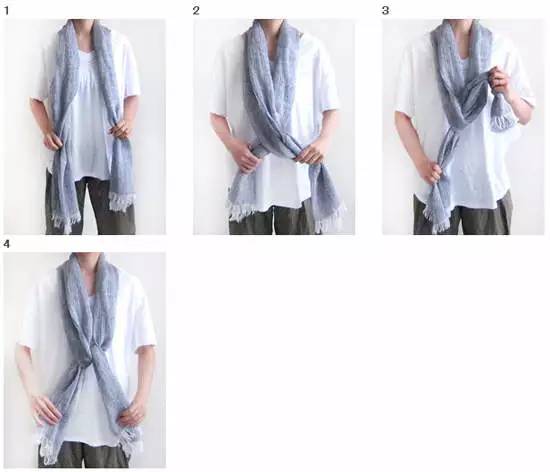 1

2

3

4