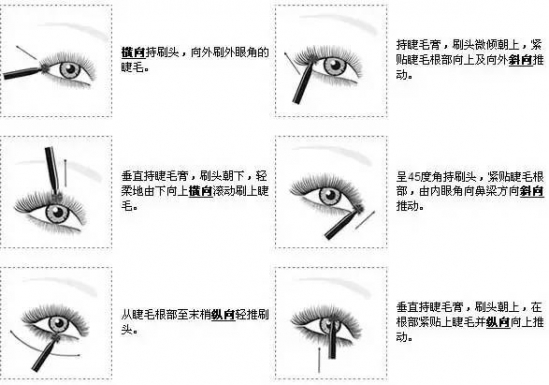 横向持刷头，向外刷外眼角的睫毛。

持睫毛膏，刷头微倾朝上，紧贴睫毛根部向上及向外斜向推动。

垂直持睫毛膏，刷头朝下，轻柔地由下向上横向滚动刷上睫毛。

呈45度角持刷头，紧贴睫毛根部，由内眼角向鼻梁方向斜向推动。

从睫毛根部至末梢纵向轻推刷头。

垂直持睫毛膏，刷头朝上，在根部紧贴上睫毛并纵向向上推动。