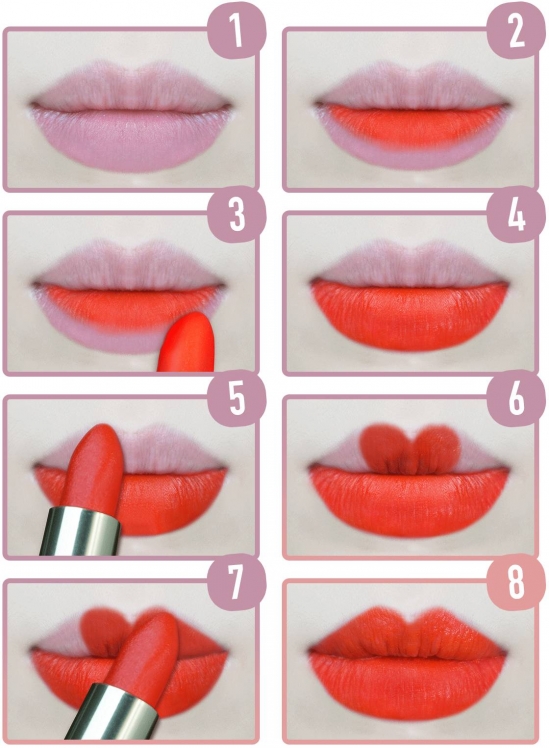 1
2
3
4
5
6
7
8