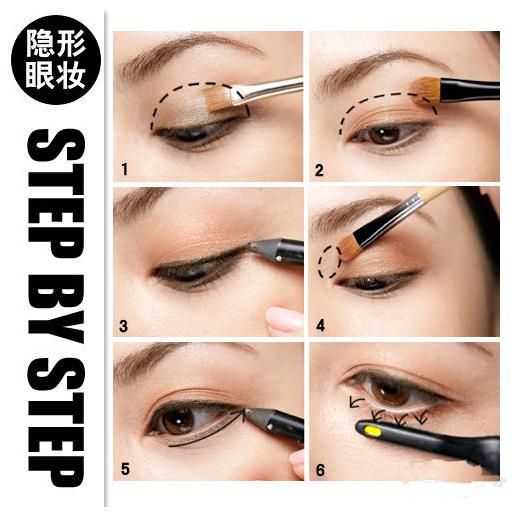 隐形眼妆

STEP BY STEP

1

2

3

4

5

6