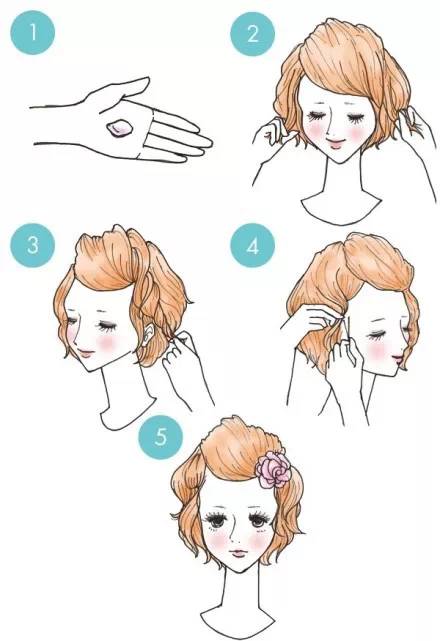 1

2

3

4

5