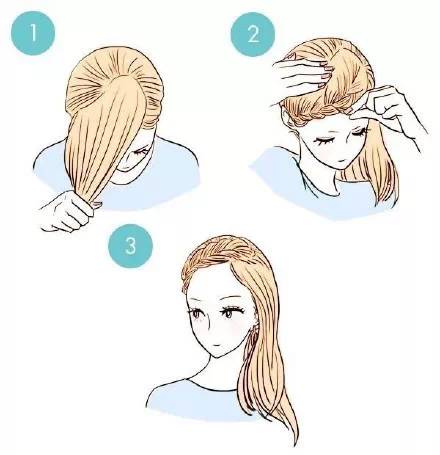 1

2

3