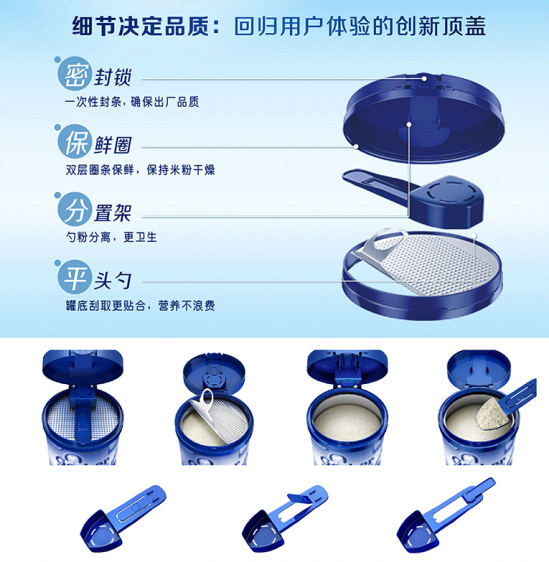 细节决定品质：回归用户体验的创新顶盖

密封锁
一次性封条，确保出厂品质

保鲜圈
双层圈条保鲜，保持米粉干燥

分置架
勺粉分离，更卫生

平头勺
罐底刮取更贴合，营养不浪费