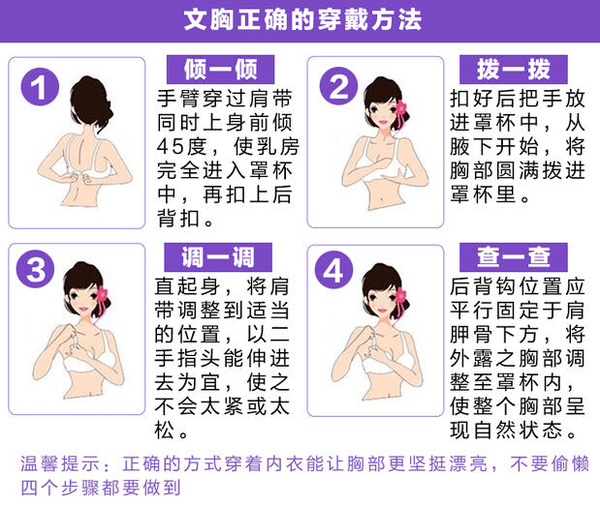 文胸正确的穿戴方法

1

倾一倾

手臂穿过肩带同时上身前倾45度，使乳房完全进入罩杯中，再扣上后背扣。

2

拨一拨

扣好后把手放进罩杯中，从腋下开始，将胸部圆满拨进罩杯里。

3

调一调

直起身，将肩带调整到适当的位置，以二手指头能伸进去为宜，使之不会太紧或太松。

4

查一查

后背钩位置应平行固定于肩胛骨下方，将外露之胸部调整至罩杯内，使整个胸部呈现自然状态。

温馨提示：正确的方式穿着内衣能让胸部更坚挺漂亮，不要偷懒四个步骤都要做到