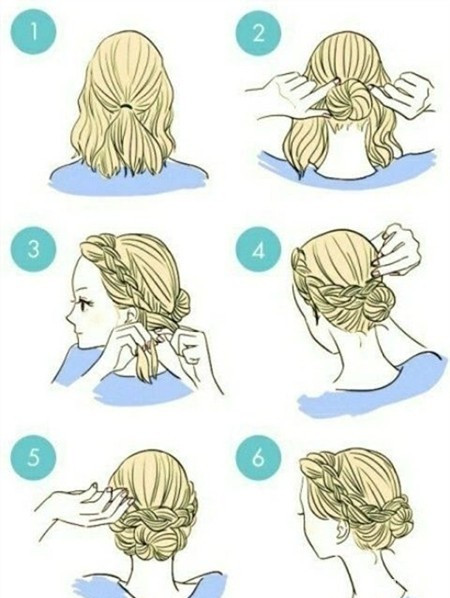 1
2
3
4
5
6