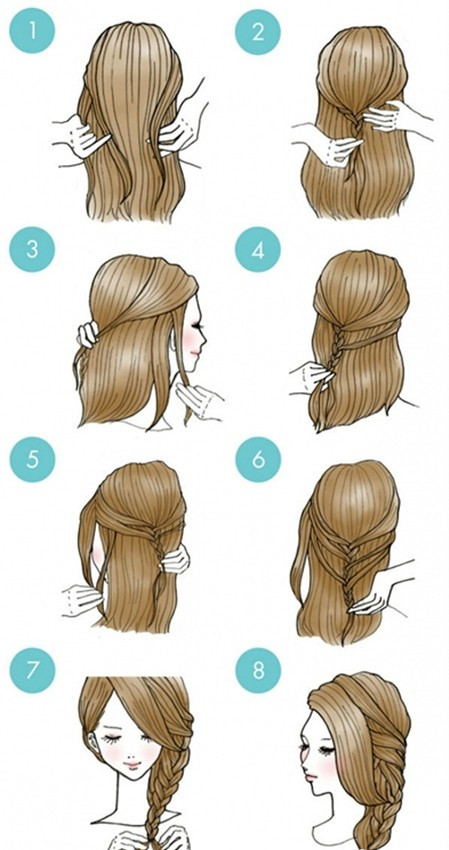 1
2
3
4
5
6
7
8