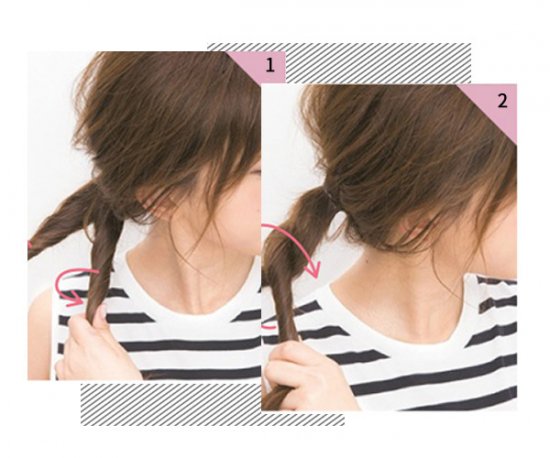 1

2