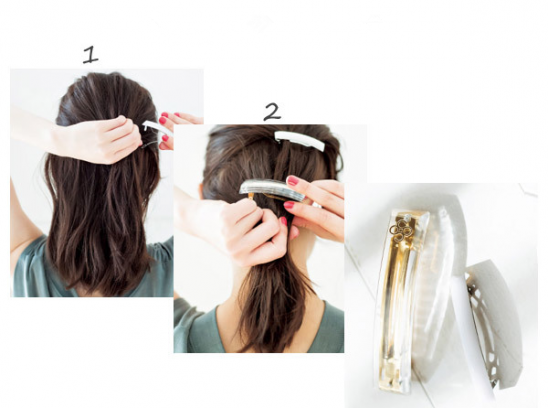 1

2