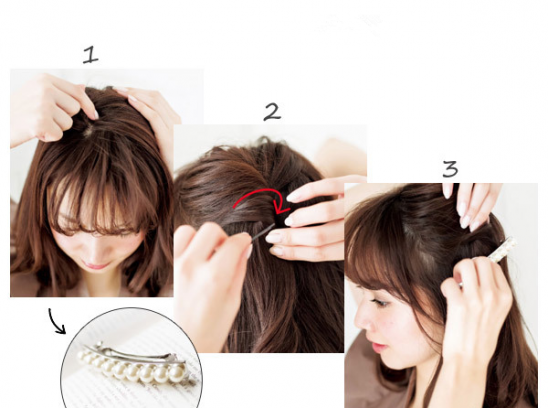 1

2

3