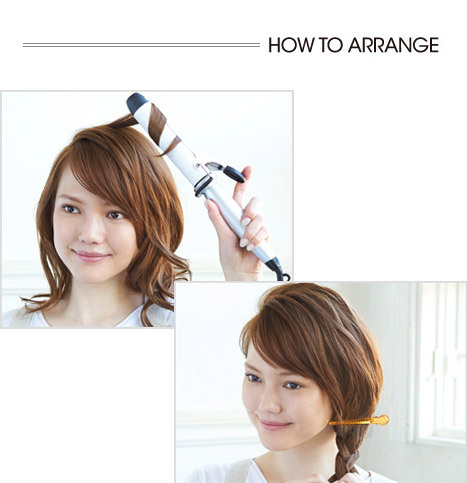 HOW TO ARRANGE