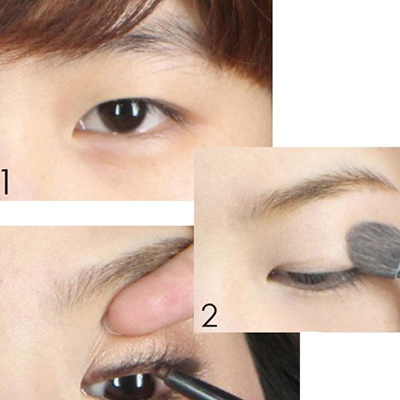 1

2